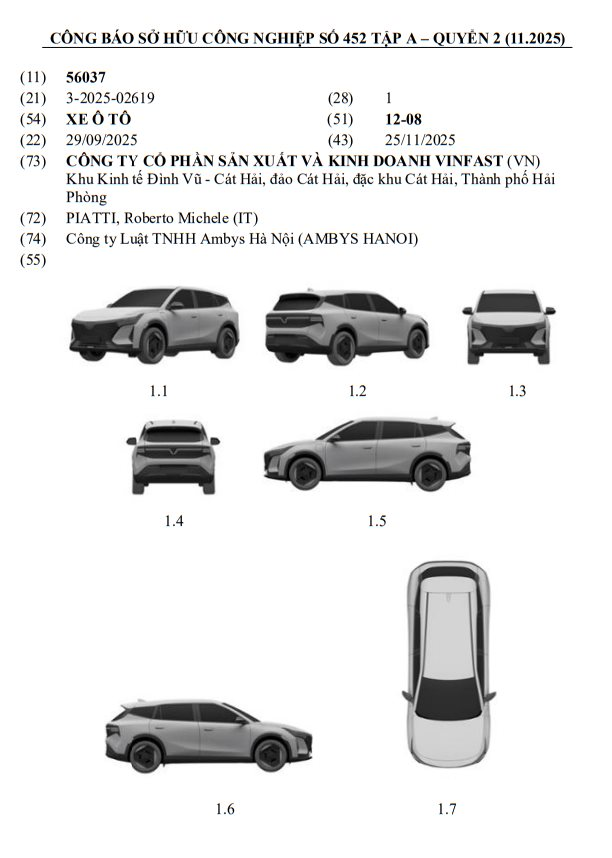 CÔNG BÁO SỞ HỮU CÔNG NGHIỆP SỐ 452 TẬP A – QUYỂN 2 (11.2025)

(11) 56037
(21) 3-2025-02619 (28) 1
(54) XE Ô TÔ (51) 12-08
(22) 29/09/2025 (43) 25/11/2025
(73) CÔNG TY CỔ PHẦN SẢN XUẤT VÀ KINH DOANH VINFAST (VN)
Khu Kinh tế Đình Vũ - Cát Hải, đảo Cát Hải, đặc khu Cát Hải, Thành phố Hải Phòng
(72) PIATTI, Roberto Michele (IT)
(74) Công ty Luật TNHH Ambys Hà Nội (AMBYS HANOI)
(55)

1.1 1.2 1.3

1.4 1.5

1.6 1.7